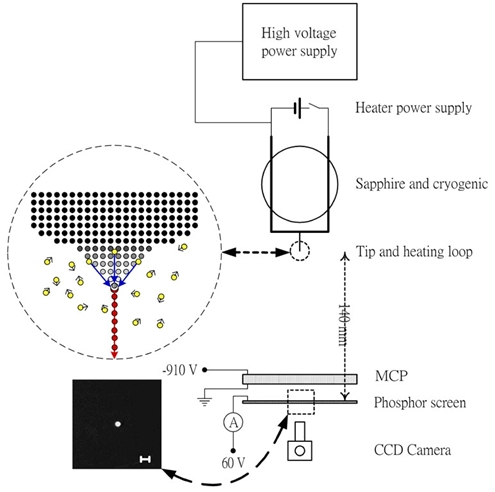 High voltage power supply

Heater power supply

Sapphire and cryogenic

Tip and heating loop

140 mm

-910 V

MCP

Phosphor screen

A

60 V

CCD Camera